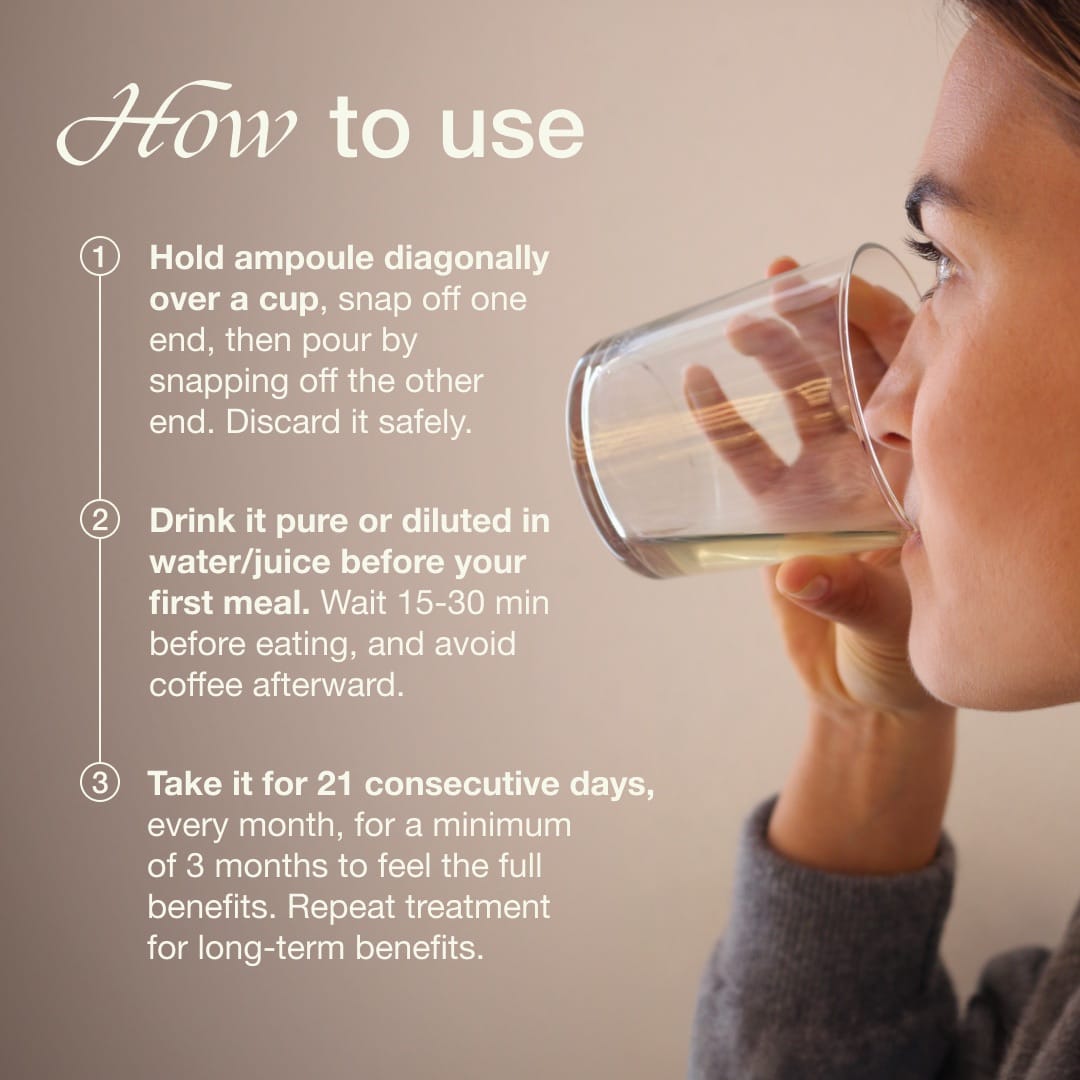 How to use

1 Hold ampoule diagonally over a cup, snap off one end, then pour by snapping off the other end. Discard it safely.

2 Drink it pure or diluted in water/juice before your first meal. Wait 15-30 min before eating, and avoid coffee afterward.

3 Take it for 21 consecutive days, every month, for a minimum of 3 months to feel the full benefits. Repeat treatment for long-term benefits.